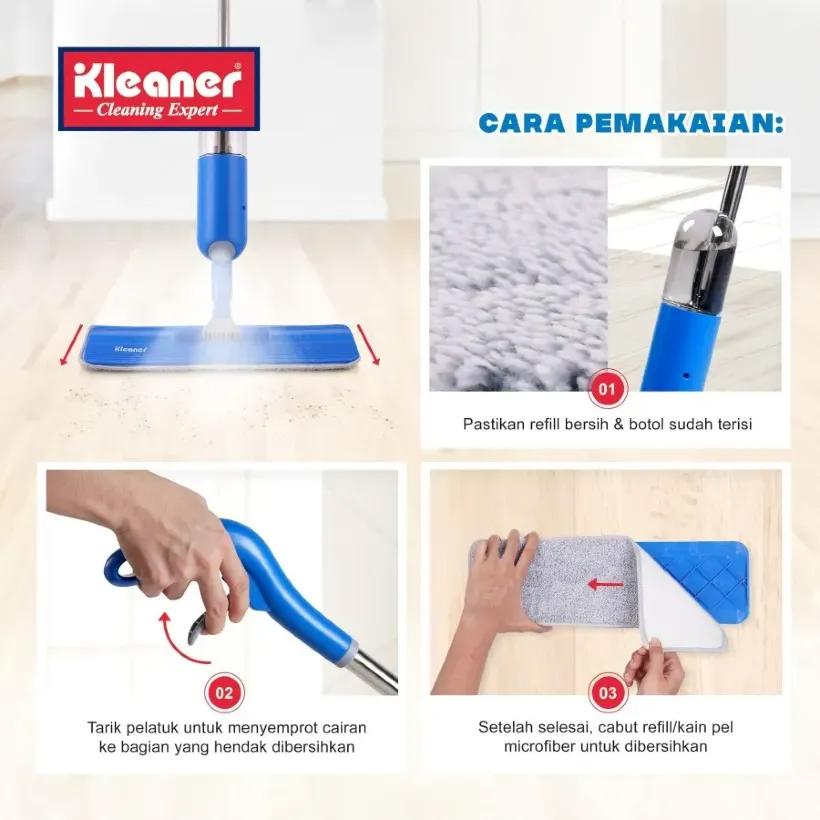 Kleaner®
— Cleaning Expert —

CARA PEMAKAIAN:

Kleaner

01
Pastikan refill bersih & botol sudah terisi

02
Tarik pelatuk untuk menyemprot cairan ke bagian yang hendak dibersihkan

03
Setelah selesai, cabut refill/kain pel microfiber untuk dibersihkan