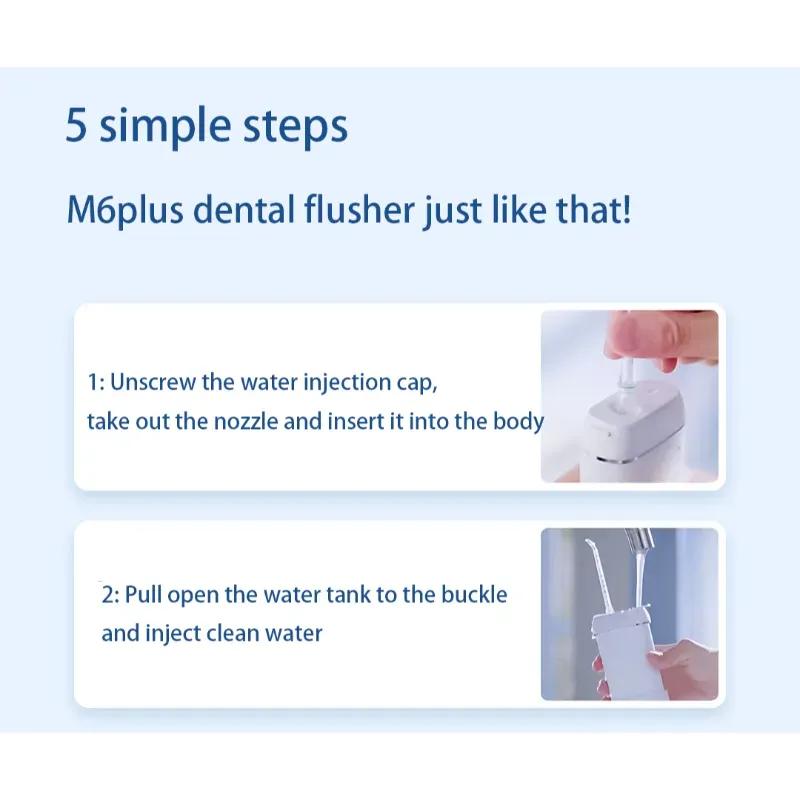 5 simple steps

M6plus dental flusher just like that!

1: Unscrew the water injection cap, take out the nozzle and insert it into the body

2: Pull open the water tank to the buckle and inject clean water