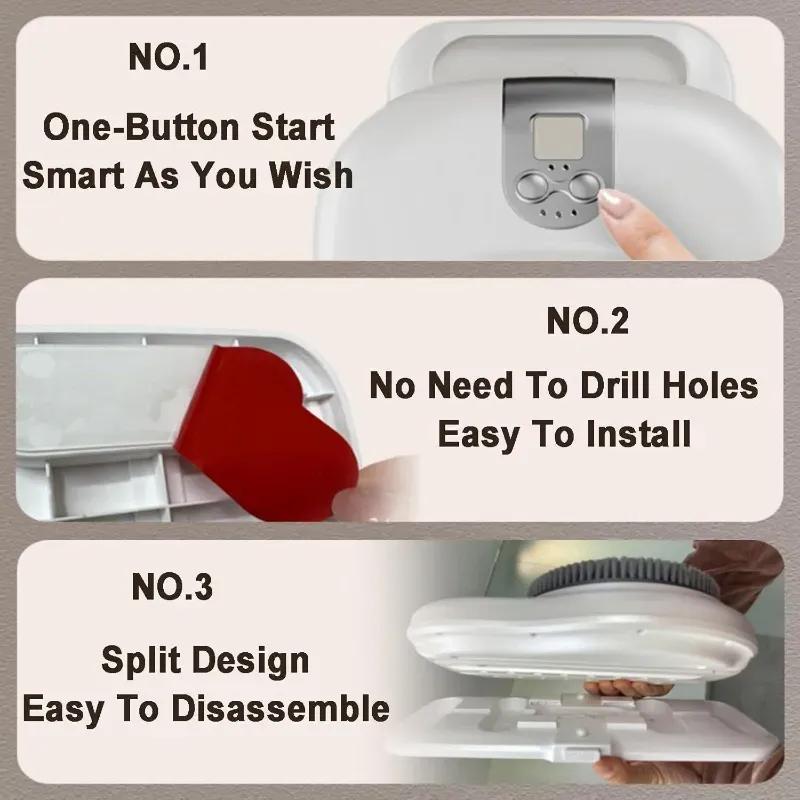 NO.1

One-Button Start
Smart As You Wish

NO.2

No Need To Drill Holes
Easy To Install

NO.3

Split Design
Easy To Disassemble