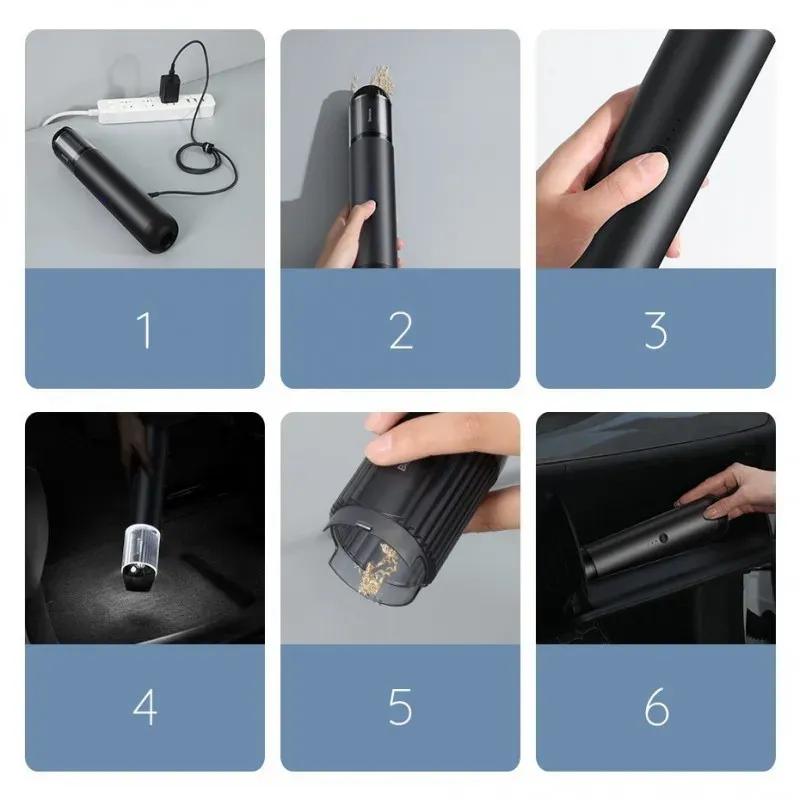 1

2

3

4

5

6