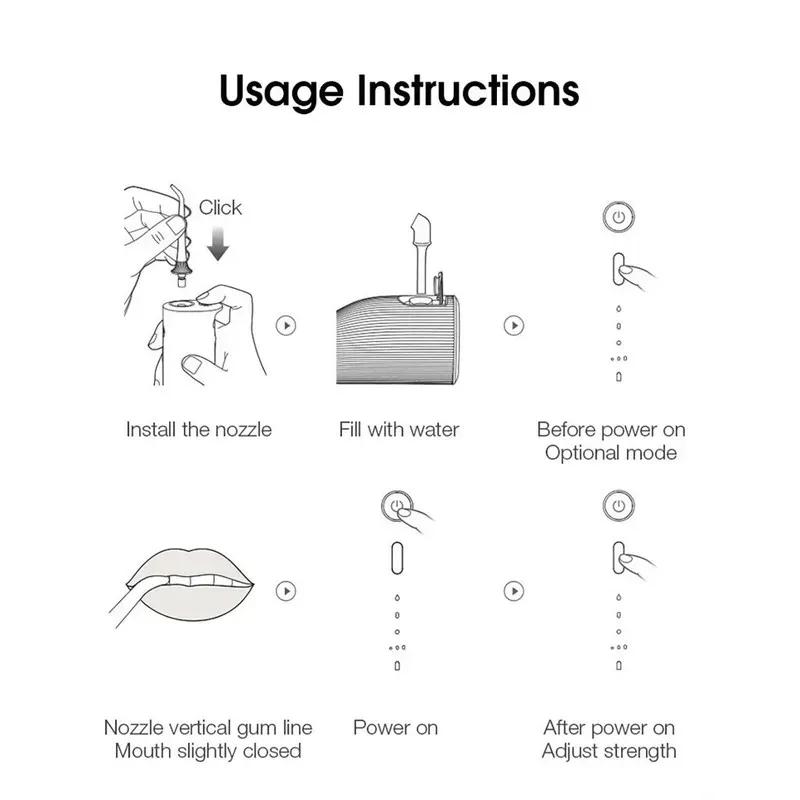 Usage Instructions

Click

Install the nozzle

Fill with water

Before power on
Optional mode

Nozzle vertical gum line
Mouth slightly closed

Power on

After power on
Adjust strength